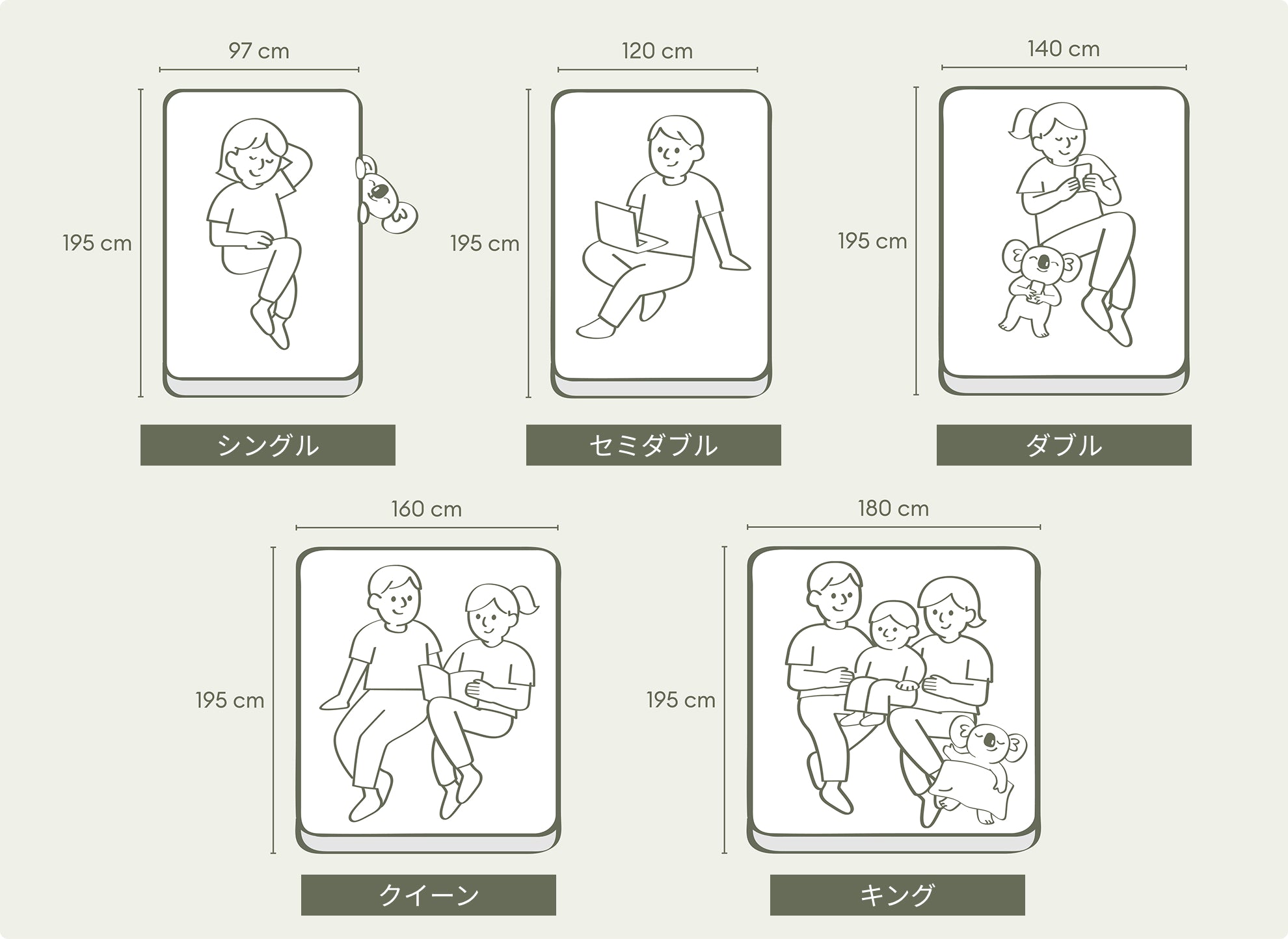 97 cm

195 cm

シングル

120 cm

195 cm

セミダブル

140 cm

195 cm

ダブル

160 cm

195 cm

クイーン

180 cm

195 cm

キング