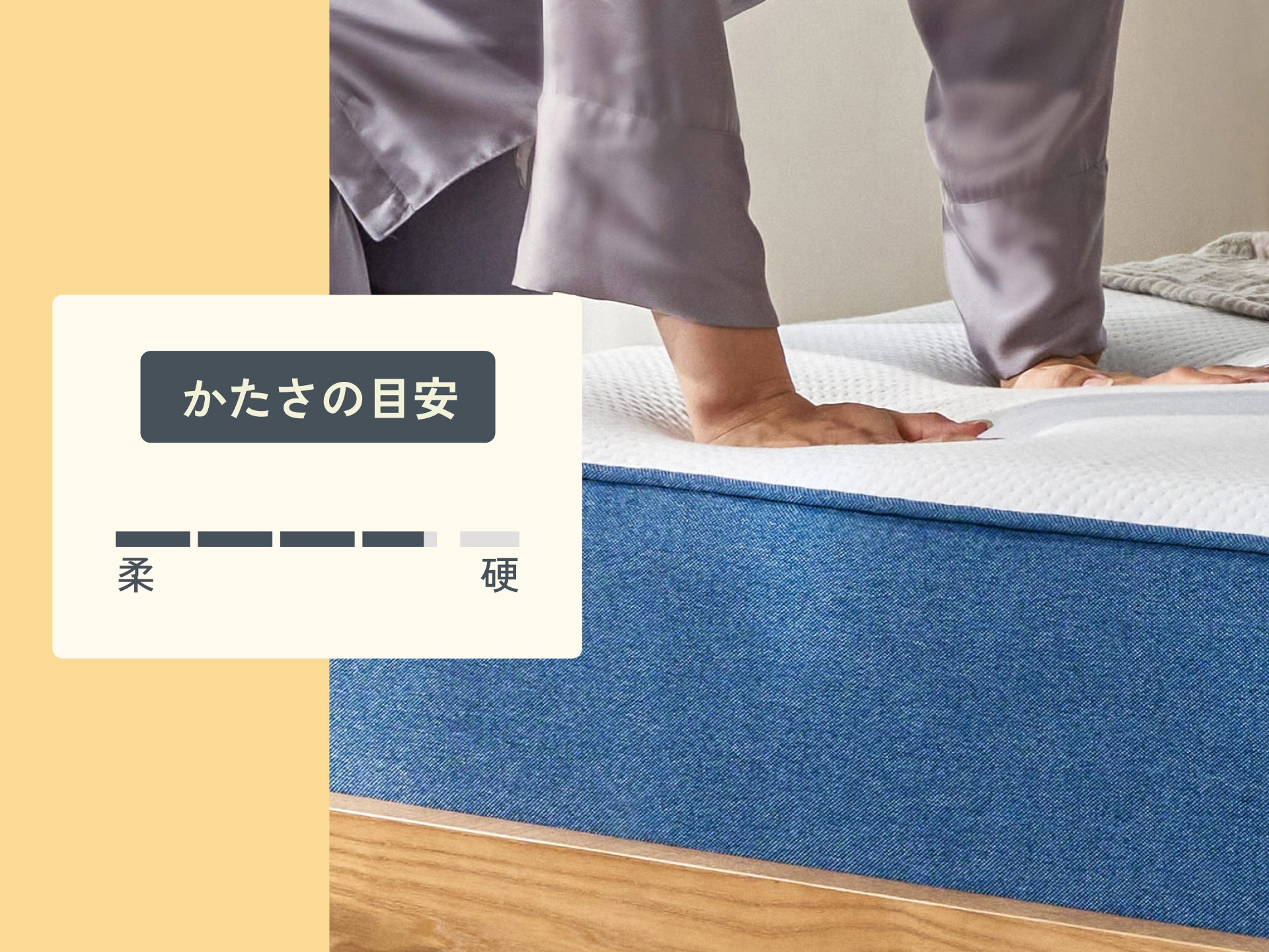 かたさの目安

柔

硬