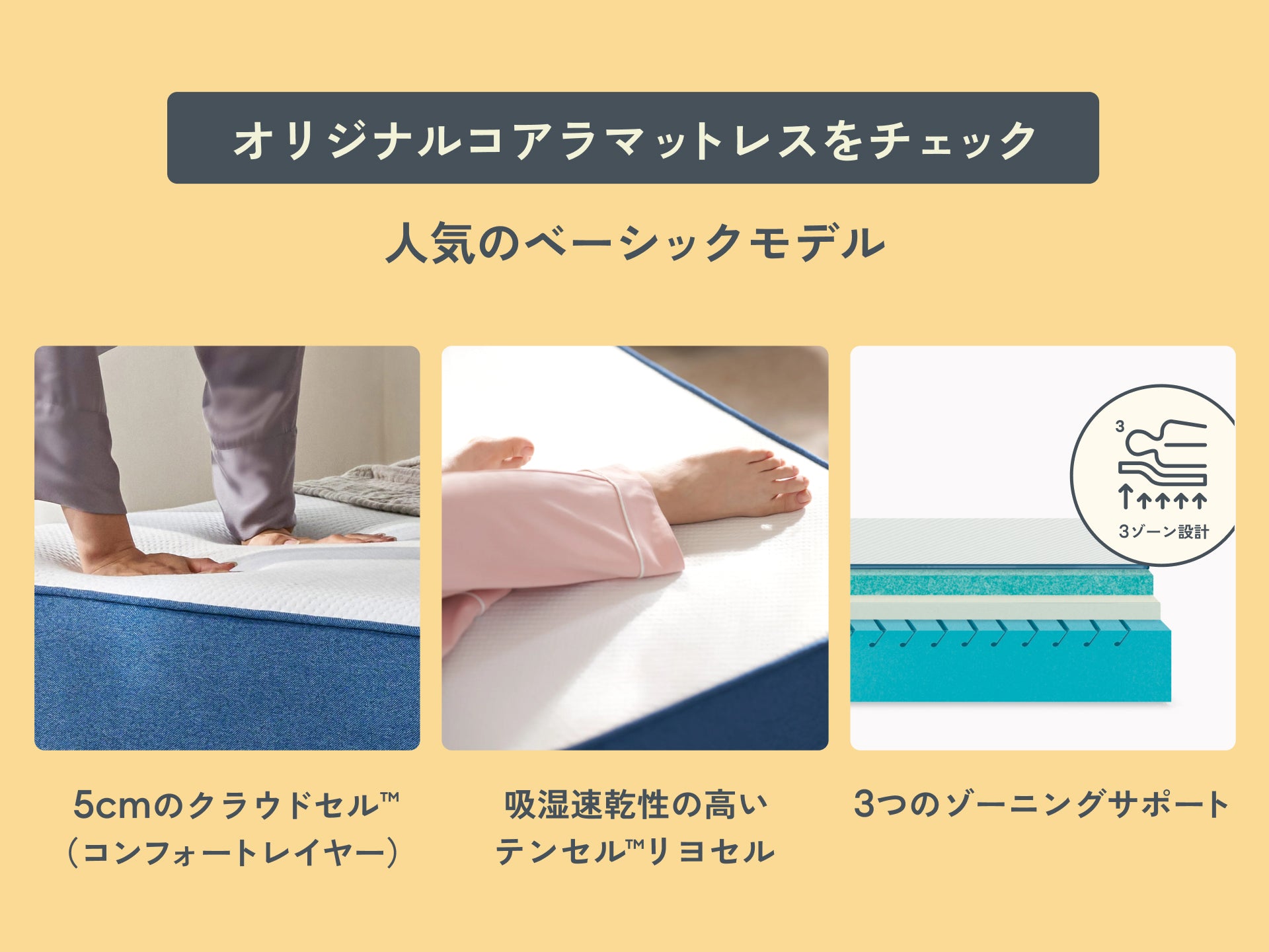 オリジナルコアラマットレスをチェック

人気のベーシックモデル

3

3ゾーン設計

5cmのクラウドセル™
（コンフォートレイヤー）

吸湿速乾性の高い
テンセル™リヨセル

3つのゾーニングサポート