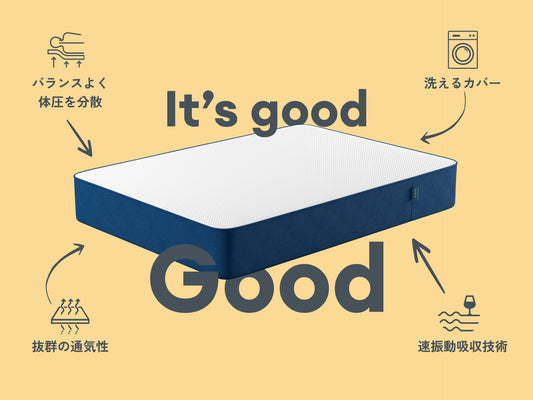 バランスよく
体圧を分散

洗えるカバー

It's good

Good

抜群の通気性

速振動吸収技術