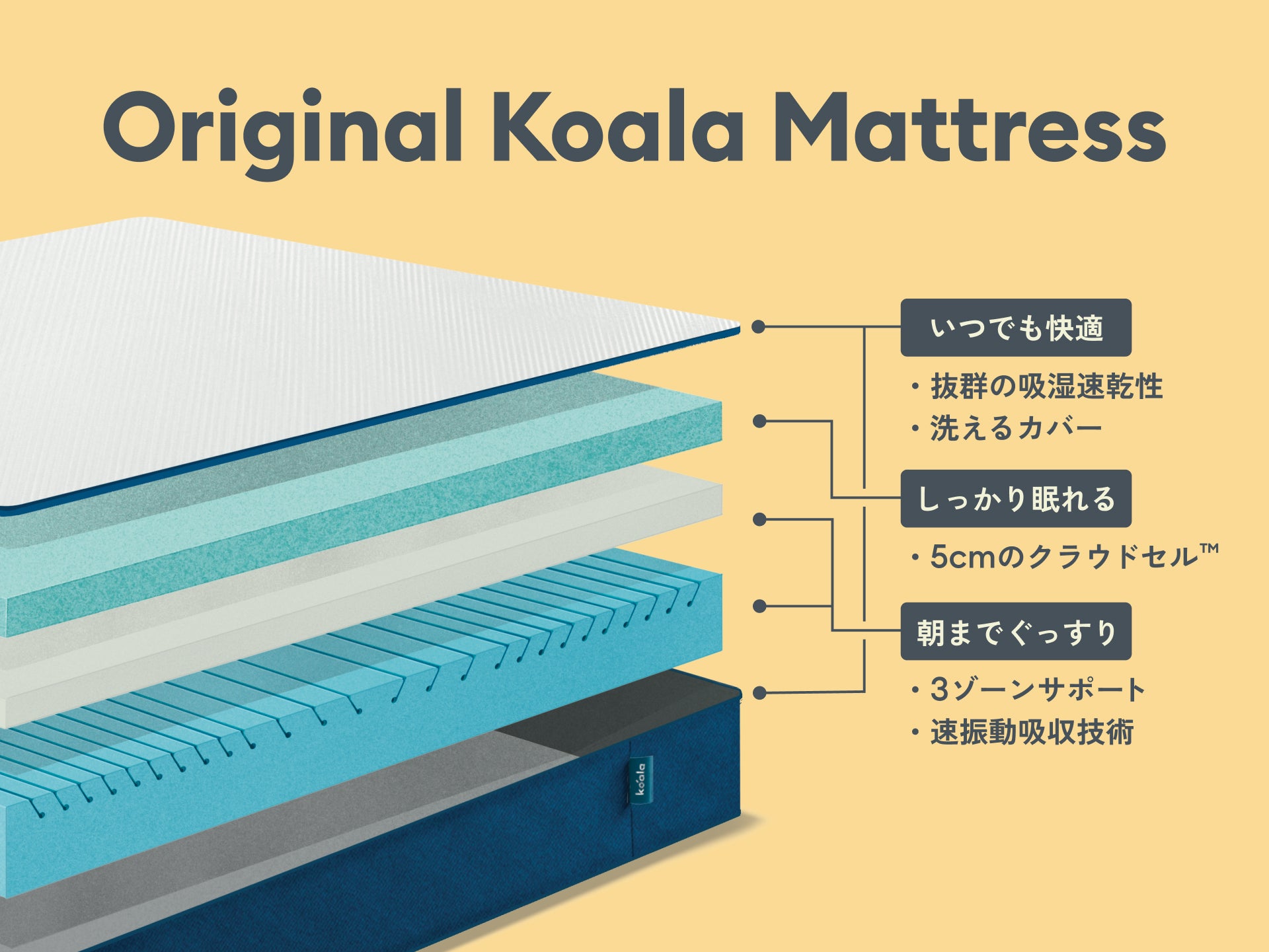 Original Koala Mattress

いつでも快適

・抜群の吸湿速乾性
・洗えるカバー

しっかり眠れる

・5cmのクラウドセル™

朝までぐっすり

・3ゾーンサポート
・速振動吸収技術

koala