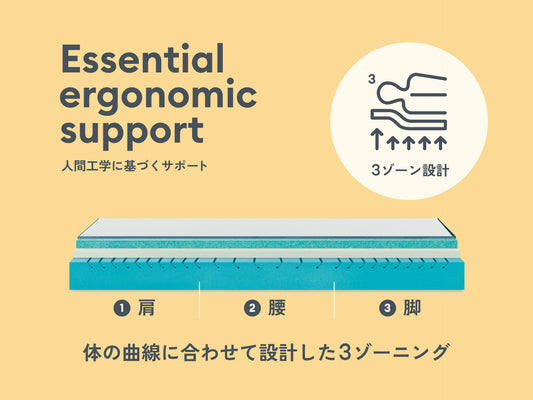 Essential ergonomic support

人間工学に基づくサポート

3

3ゾーン設計

❶ 肩

❷ 腰

❸ 脚

体の曲線に合わせて設計した3ゾーニング